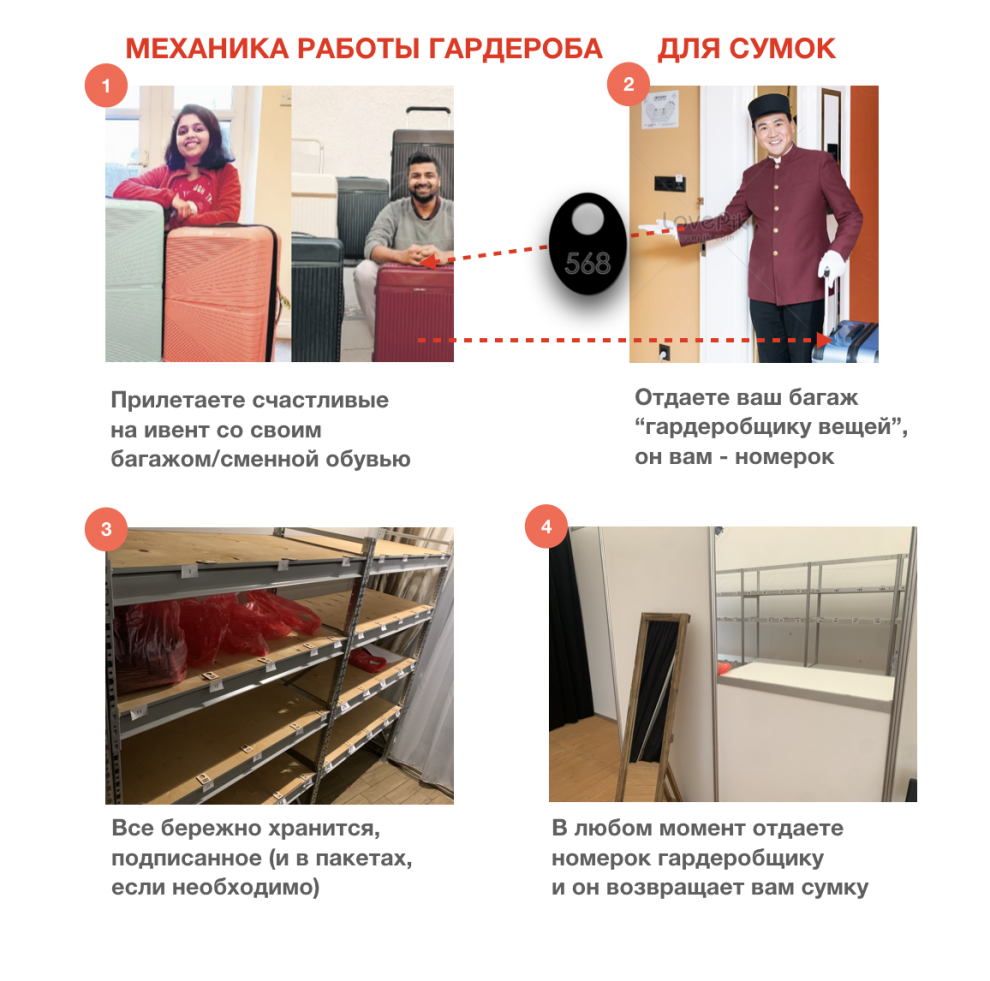 МЕХАНИКА РАБОТЫ ГАРДЕРОБА ДЛЯ СУМОК

1

2

568

Прилетаете счастливые на ивент со своим багажом/сменной обувью

Отдаете ваш багаж “гардеробщику вещей”, он вам - номерок

3

4

Все бережно хранится, подписанное (и в пакетах, если необходимо)

В любом момент отдаете номерок гардеробщику и он возвращает вам сумку