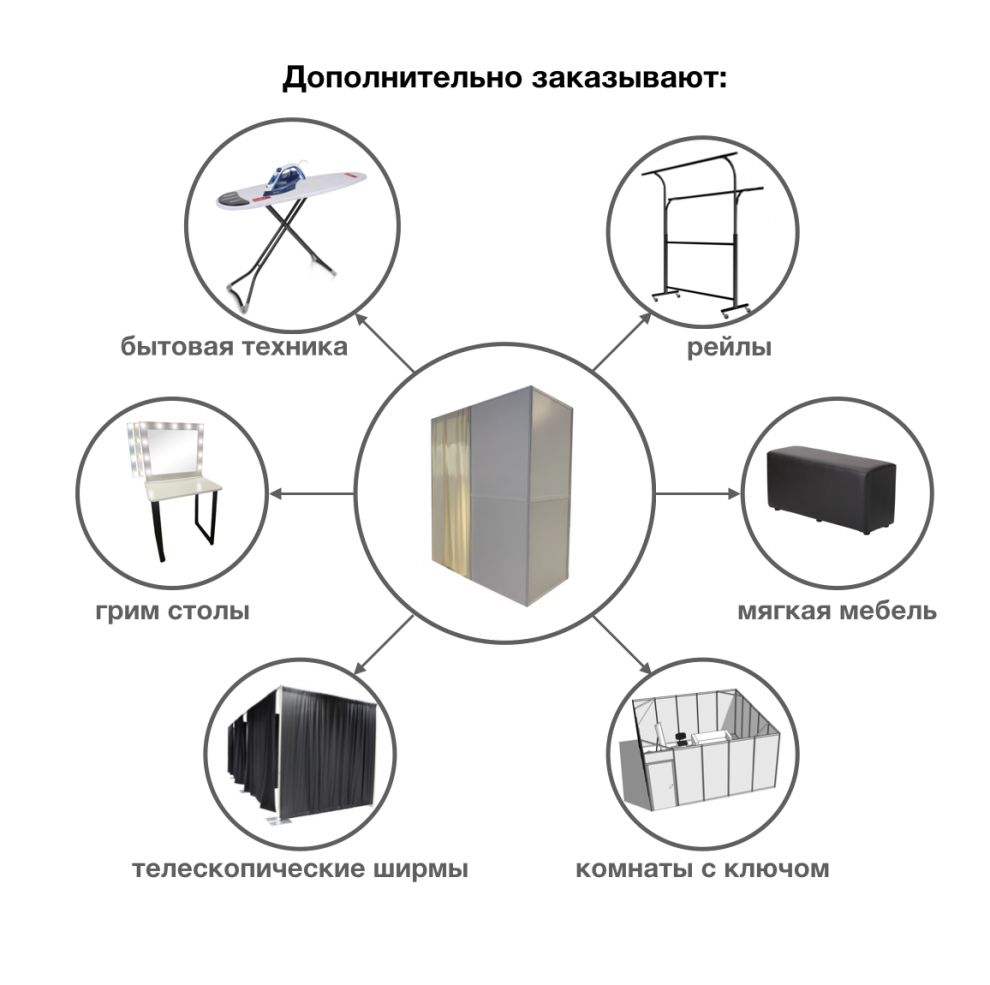 Дополнительно заказывают:

бытовая техника

рейлы

грим столы

мягкая мебель

телескопические ширмы

комнаты с ключом